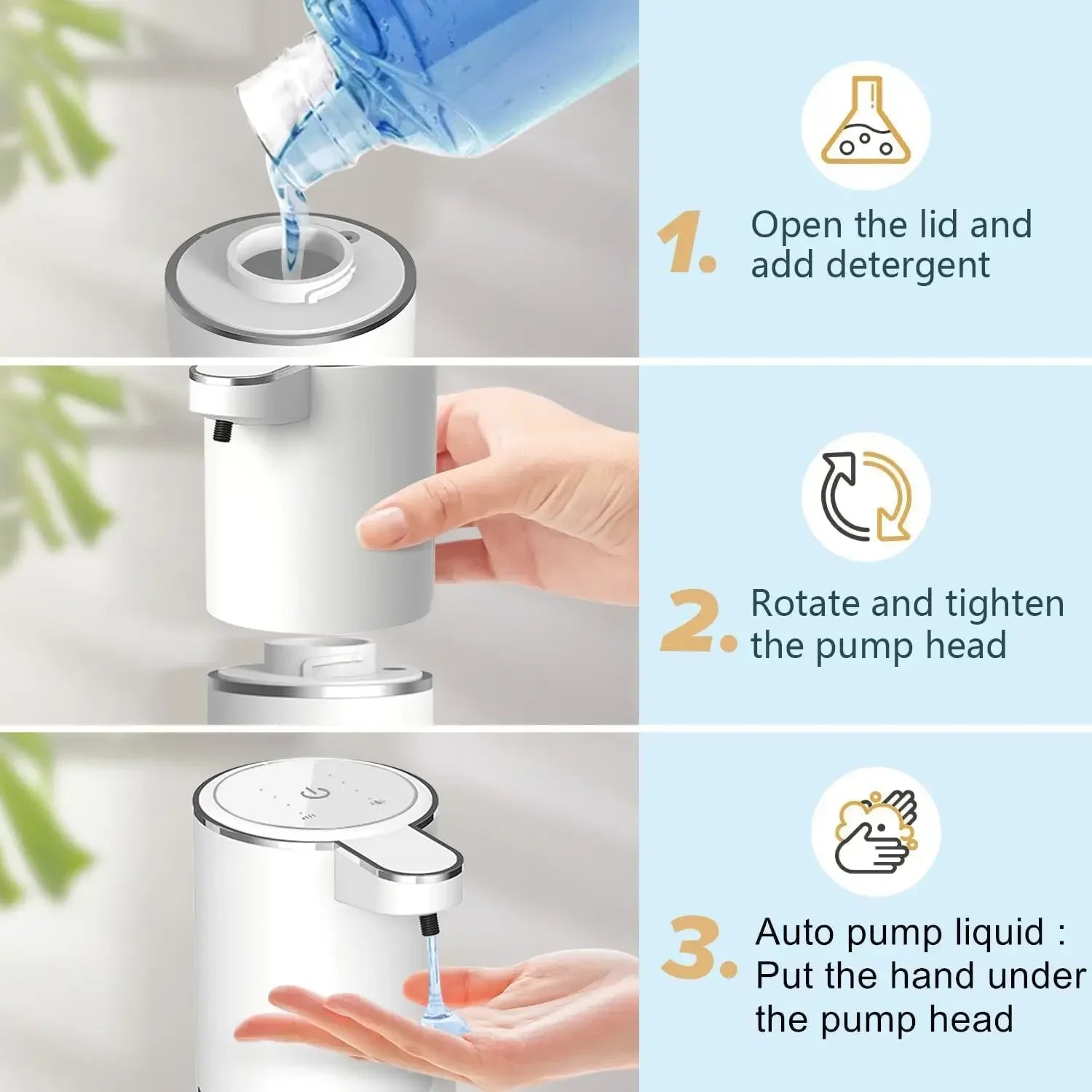 1. Open the lid and add detergent

2. Rotate and tighten the pump head

3. Auto pump liquid : Put the hand under the pump head